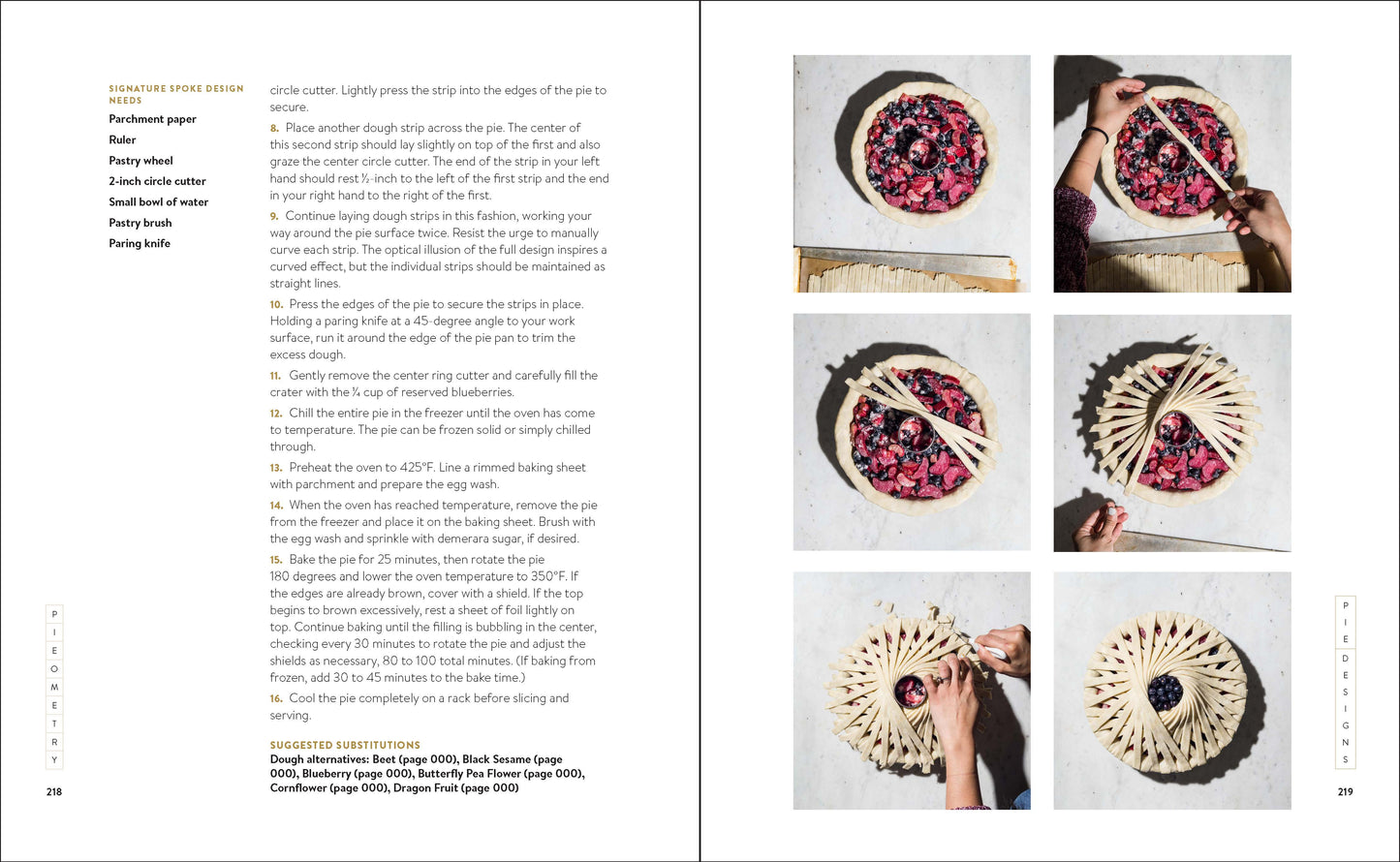 SIGNATURE SPOKE DESIGN NEEDS
Parchment paper
Ruler
Pastry wheel
2-inch circle cutter
Small bowl of water
Pastry brush
Paring knife

circle cutter. Lightly press the strip into the edges of the pie to secure.

8. Place another dough strip across the pie. The center of this second strip should lay slightly on top of the first and also graze the center circle cutter. The end of the strip in your left hand should rest ½-inch to the left of the first strip and the end in your right hand to the right of the first.

9. Continue laying dough strips in this fashion, working your way around the pie surface twice. Resist the urge to manually curve each strip. The optical illusion of the full design inspires a curved effect, but the individual strips should be maintained as straight lines.

10. Press the edges of the pie to secure the strips in place. Holding a paring knife at a 45-degree angle to your work surface, run it around the edge of the pie pan to trim the excess dough.

11. Gently remove the center ring cutter and carefully fill the crater with the ¼ cup of reserved blueberries.

12. Chill the entire pie in the freezer until the oven has come to temperature. The pie can be frozen solid or simply chilled through.

13. Preheat the oven to 425°F. Line a rimmed baking sheet with parchment and prepare the egg wash.

14. When the oven has reached temperature, remove the pie from the freezer and place it on the baking sheet. Brush with the egg wash and sprinkle with demerara sugar, if desired.

15. Bake the pie for 25 minutes, then rotate the pie 180 degrees and lower the oven temperature to 350°F. If the edges are already brown, cover with a shield. If the top begins to brown excessively, rest a sheet of foil lightly on top. Continue baking until the filling is bubbling in the center, checking every 30 minutes to rotate the pie and adjust the shields as necessary, 80 to 100 total minutes. (If baking from frozen, add 30 to 45 minutes to the bake time.)

16. Cool the pie completely on a rack before slicing and serving.

SUGGESTED SUBSTITUTIONS
Dough alternatives: Beet (page 000), Black Sesame (page 000), Blueberry (page 000), Butterfly Pea Flower (page 000), Cornflower (page 000), Dragon Fruit (page 000)

PIEOMETRY
218

PIE DESIGNS
219